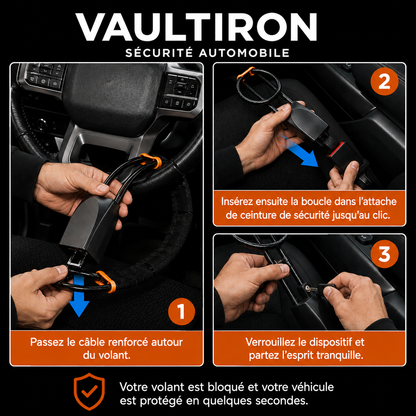 VAULTIRON
SÉCURITÉ AUTOMOBILE

1
Passez le câble renforcé autour du volant.

2
Insérez ensuite la boucle dans l'attache de ceinture de sécurité jusqu'au clic.

3
Verrouillez le dispositif et partez l'esprit tranquille.

Votre volant est bloqué et votre véhicule est protégé en quelques secondes.